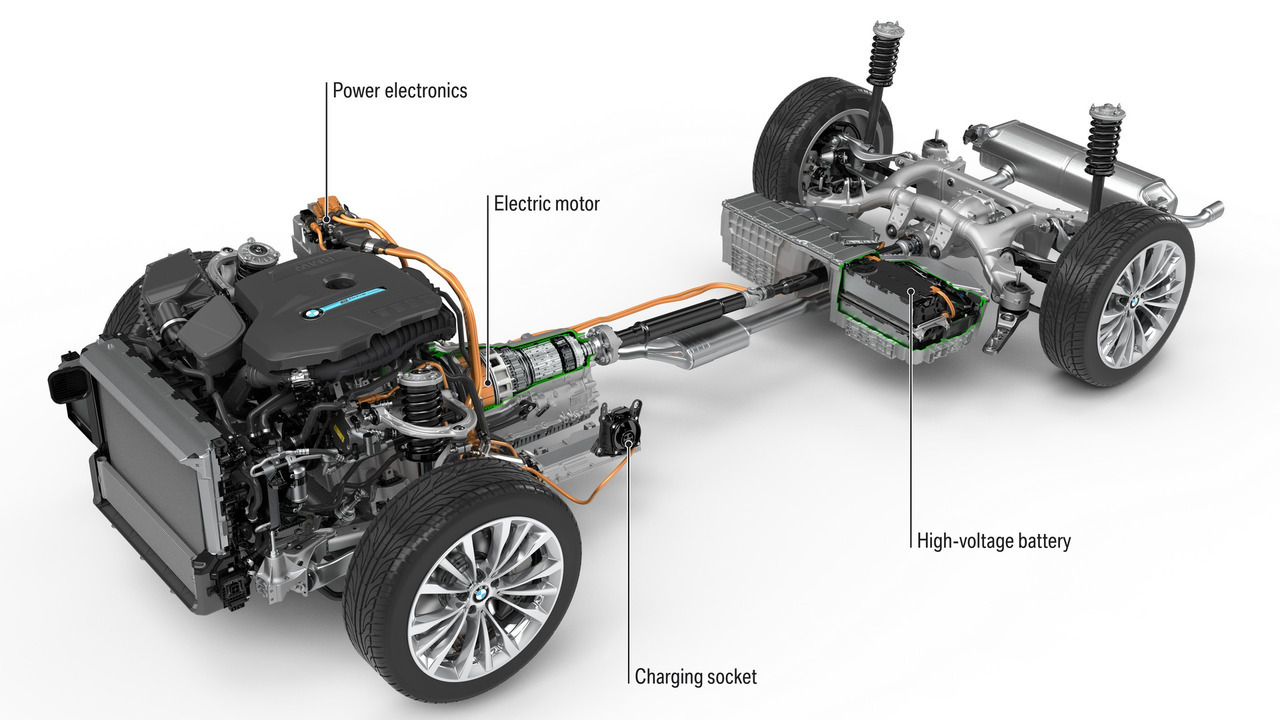 Power electronics

Electric motor

High-voltage battery

Charging socket