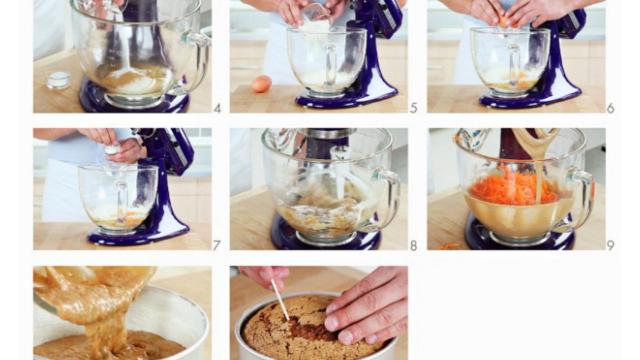 4

5

6

7

8

9