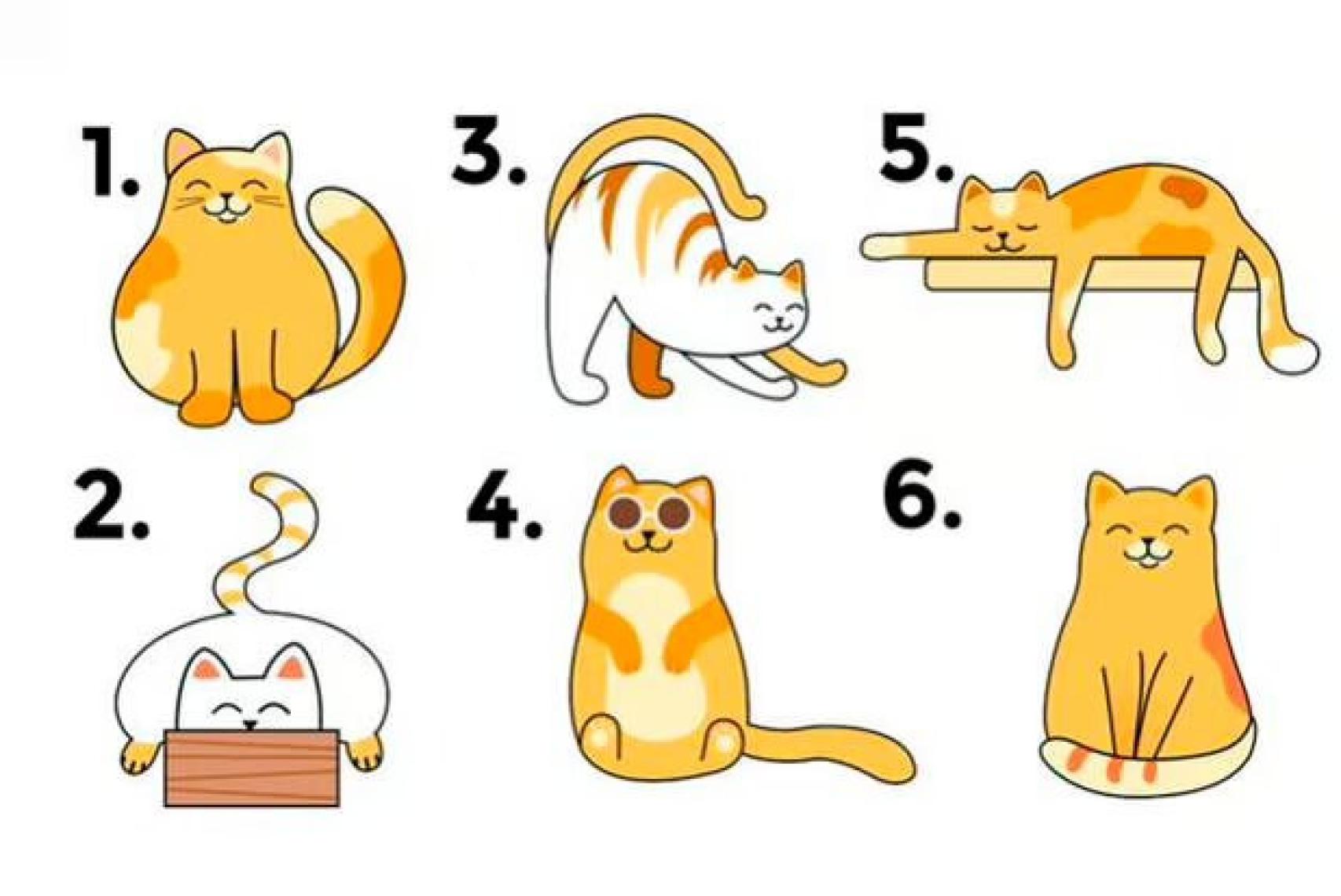 1.

3.

5.

2.

4.

6.