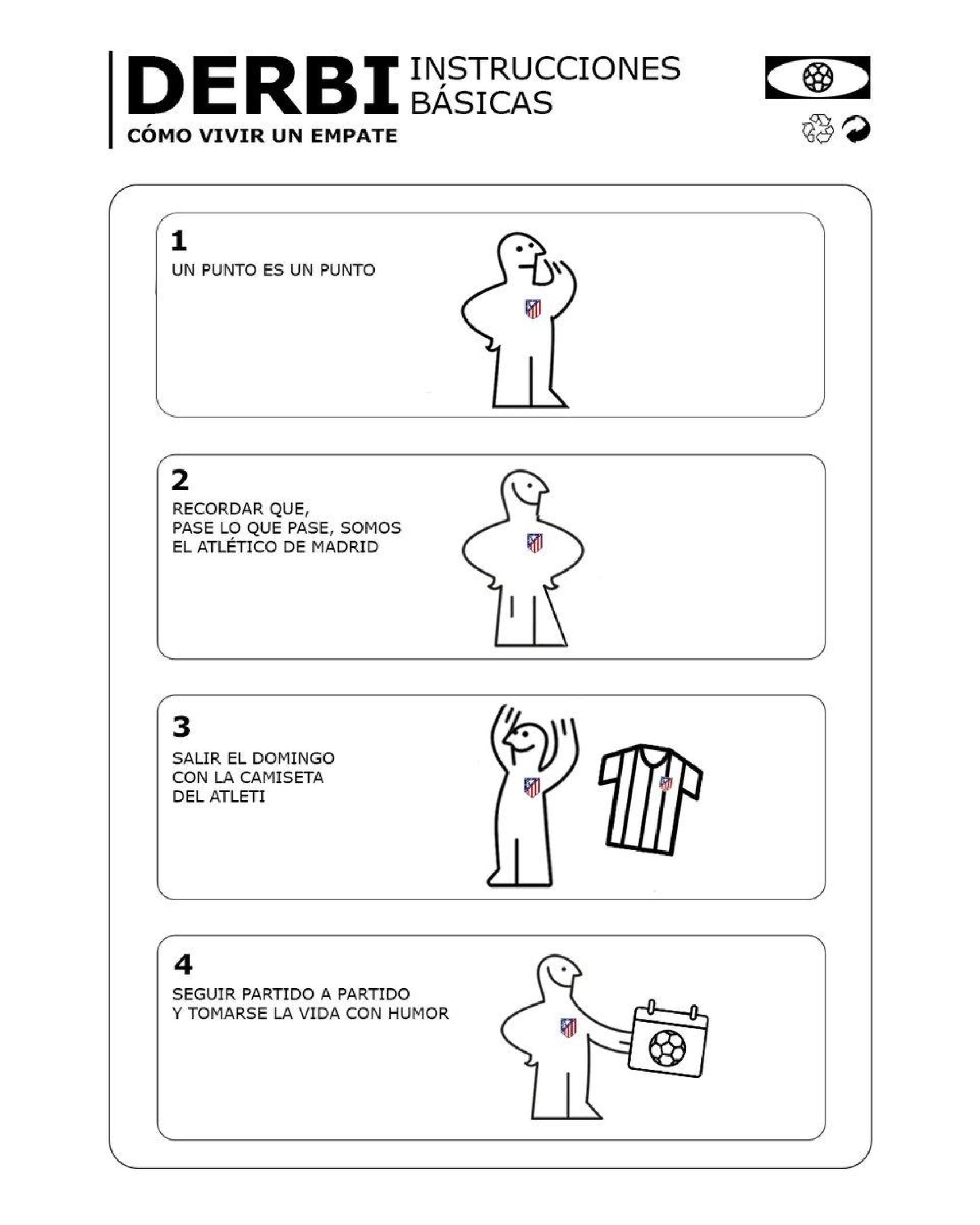 DERBI INSTRUCCIONES BÁSICAS

CÓMO VIVIR UN EMPATE

1
UN PUNTO ES UN PUNTO

2
RECORDAR QUE, PASE LO QUE PASE, SOMOS EL ATLÉTICO DE MADRID

3
SALIR EL DOMINGO CON LA CAMISETA DEL ATLETI

4
SEGUIR PARTIDO A PARTIDO Y TOMARSE LA VIDA CON HUMOR