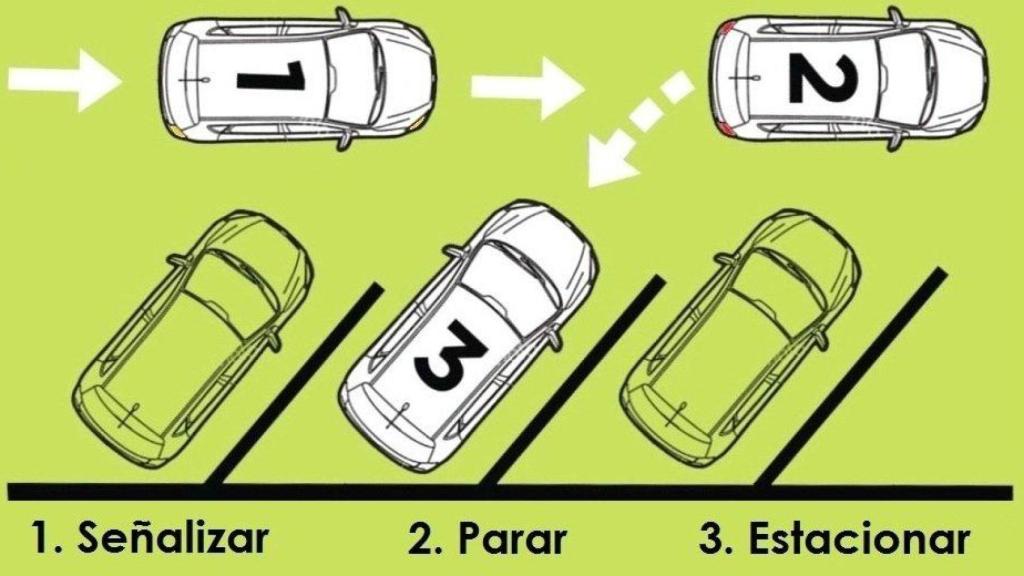 1

2

3

1. Señalizar

2. Parar

3. Estacionar