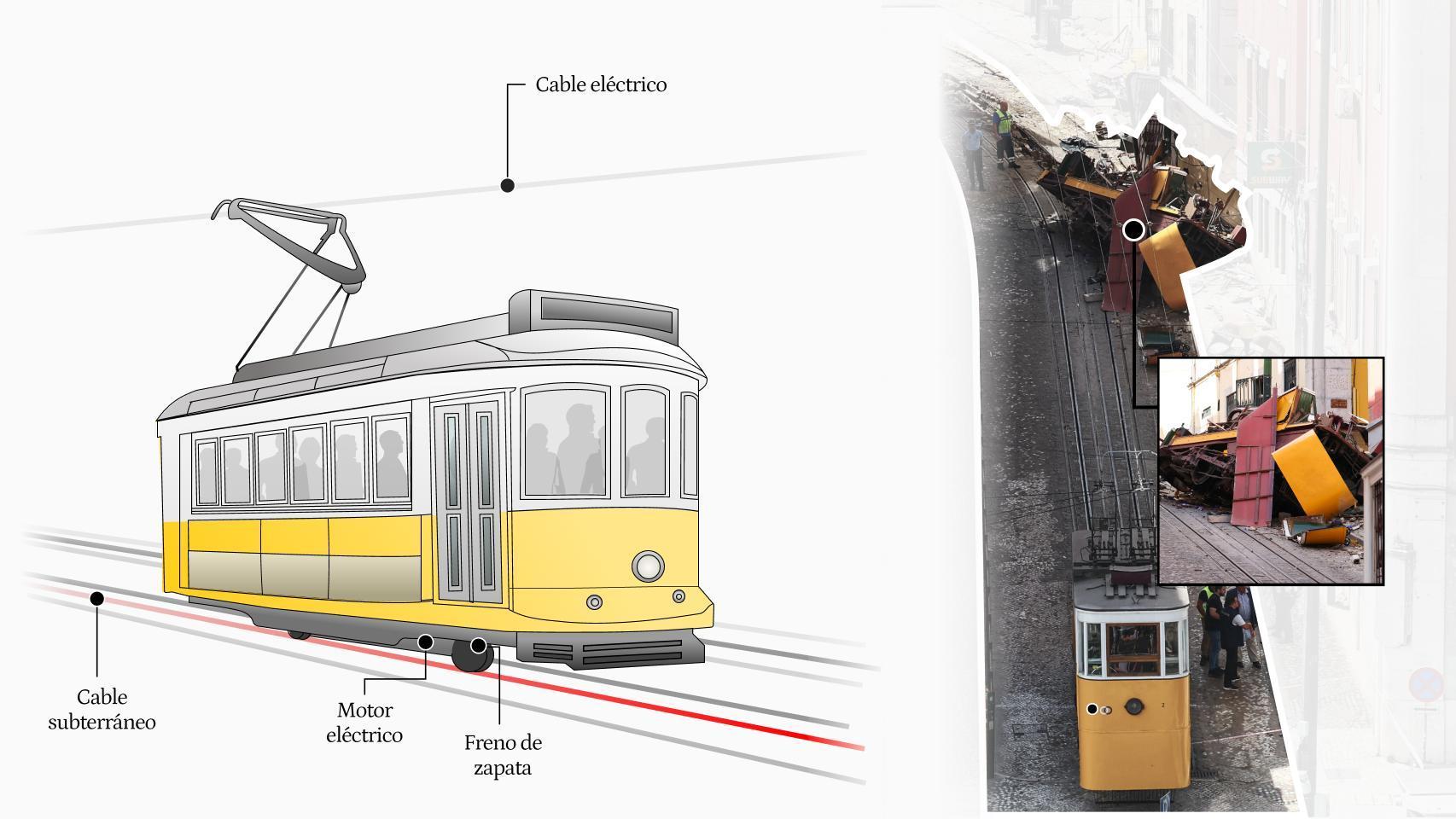 Cable eléctrico

Cable subterráneo

Motor eléctrico

Freno de zapata

SUBWAY